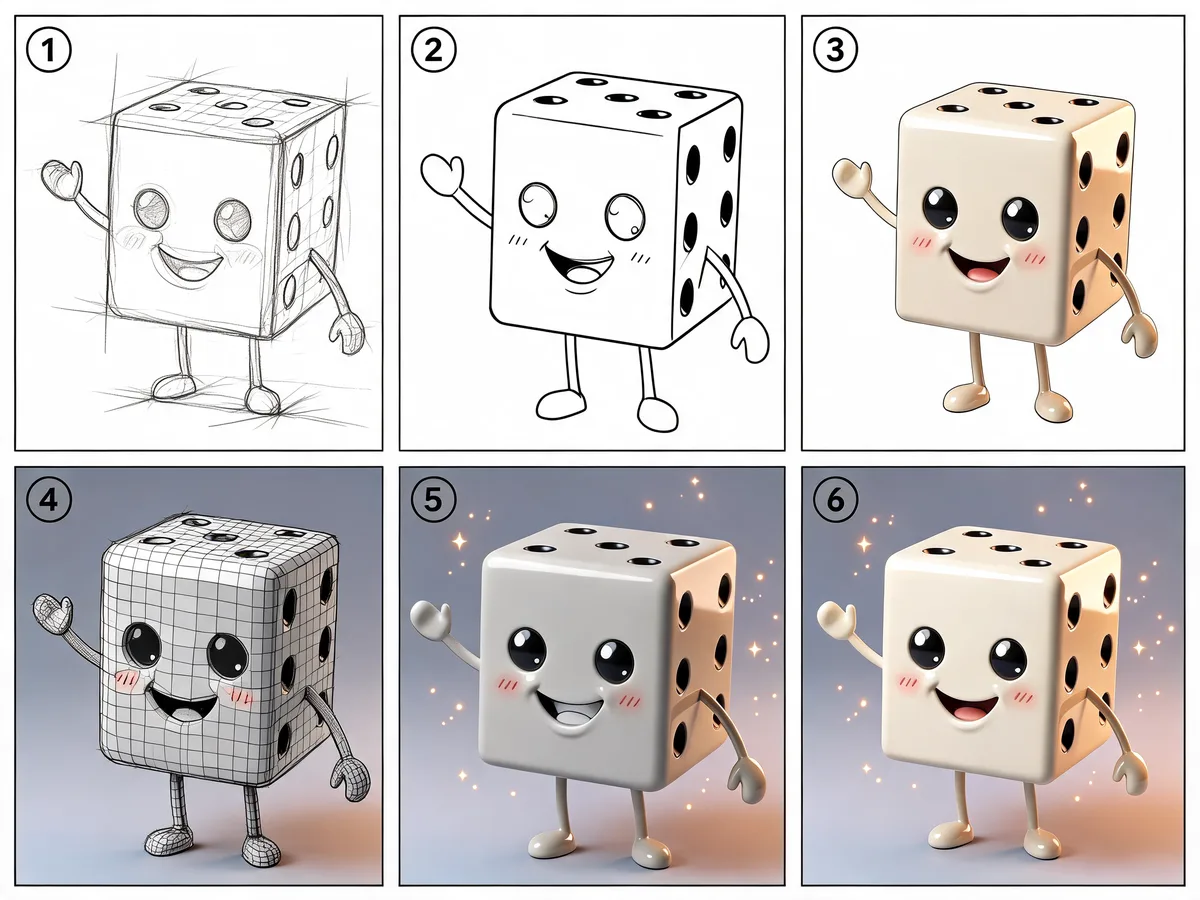 1

2

3

4

5

6